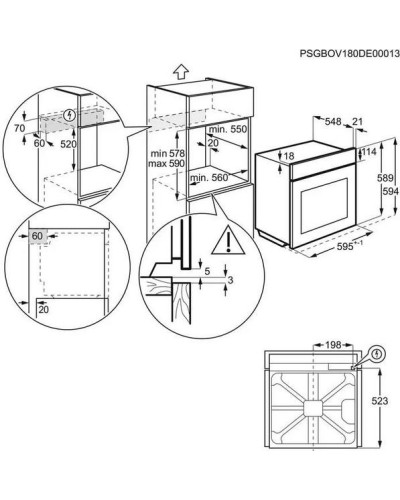 PSGBOV180DE00013

70
60
520

min. 550
20
min 578
max 590
min. 560

548
21
18
114
589
594
595$^{+-1}$

60
20

5
3

198
523