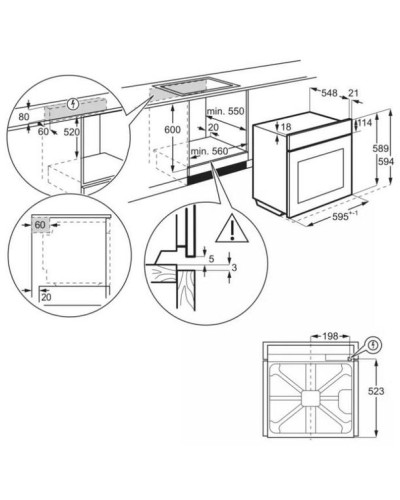 80
60
520
600
min. 550
20
min. 560
548
21
18
114
589
594
595$^{+-1}$
60
20
5
3
198
523